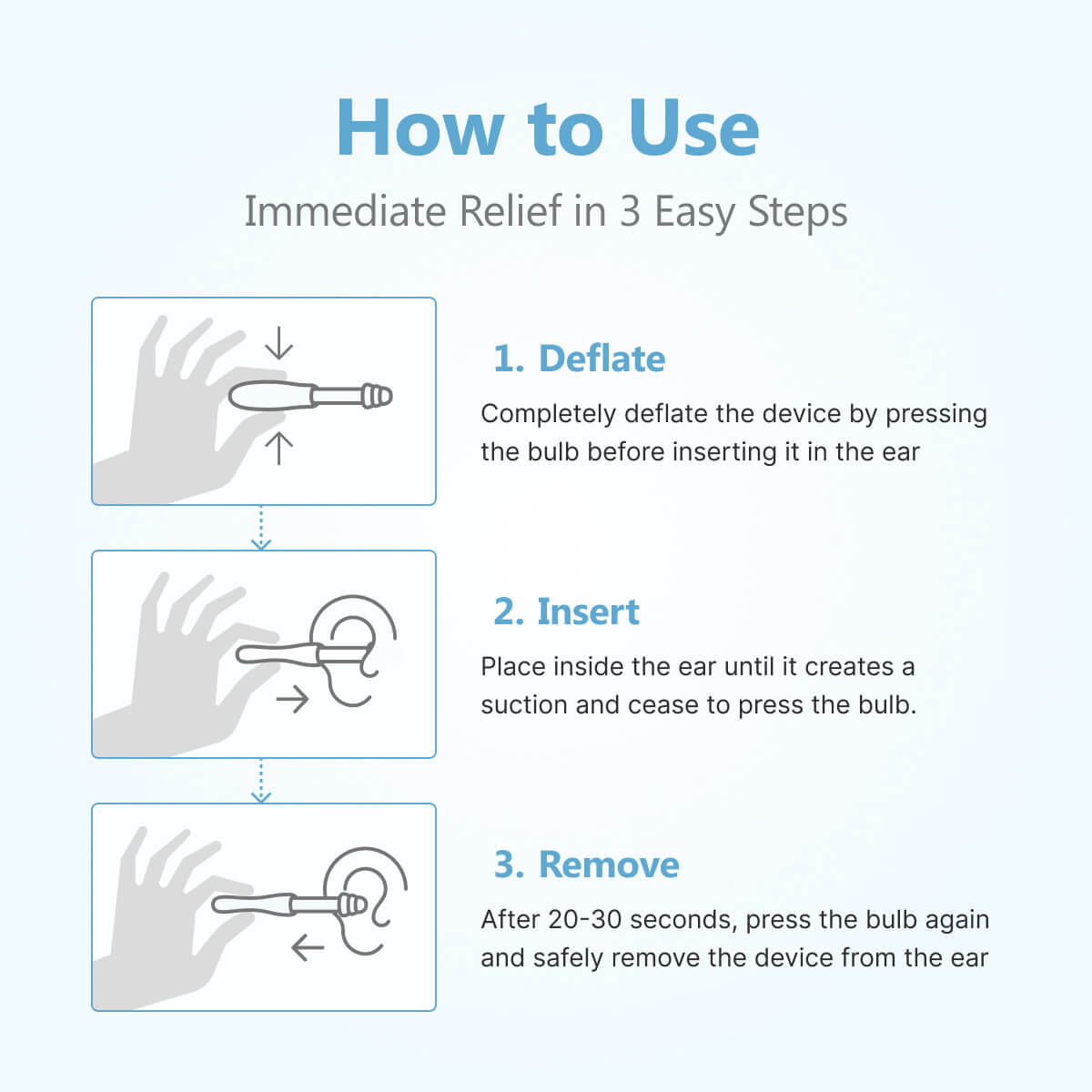 How to Use

Immediate Relief in 3 Easy Steps

1. Deflate

Completely deflate the device by pressing the bulb before inserting it in the ear

2. Insert

Place inside the ear until it creates a suction and cease to press the bulb.

3. Remove

After 20-30 seconds, press the bulb again and safely remove the device from the ear